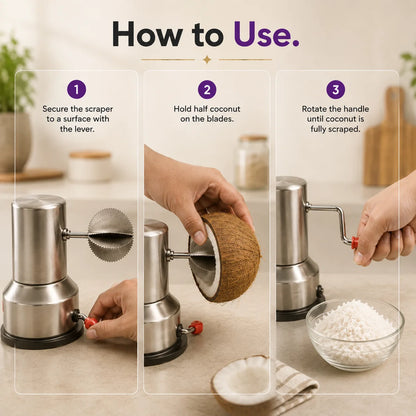 How to Use.

1
Secure the scraper to a surface with the lever.

2
Hold half coconut on the blades.

3
Rotate the handle until coconut is fully scraped.